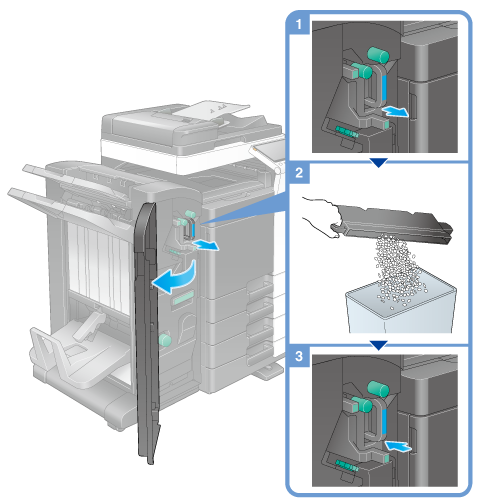 1

2

3