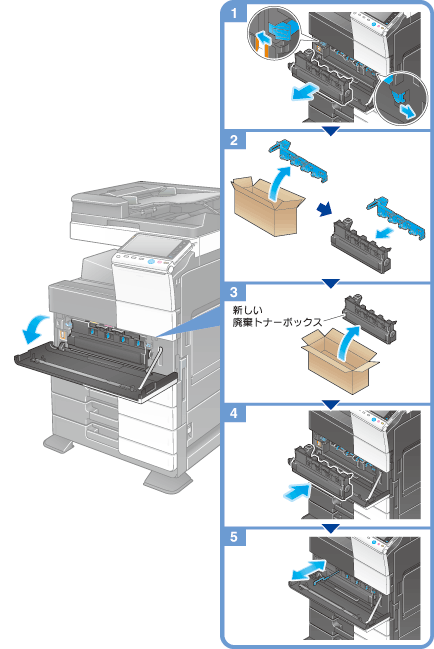 1

2

3

新しい
廃棄トナーボックス

4

5