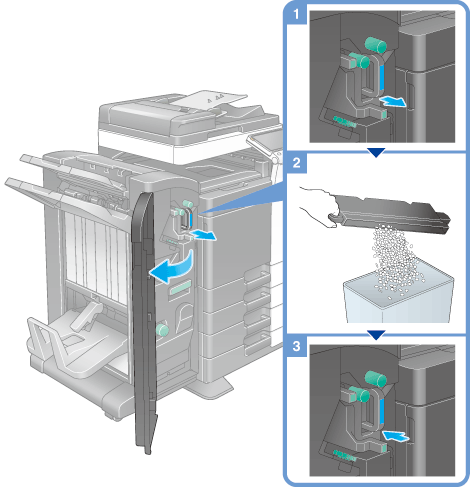 1

2

3