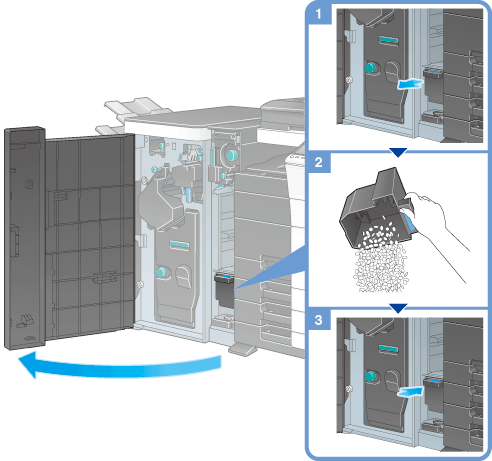 1

2

3