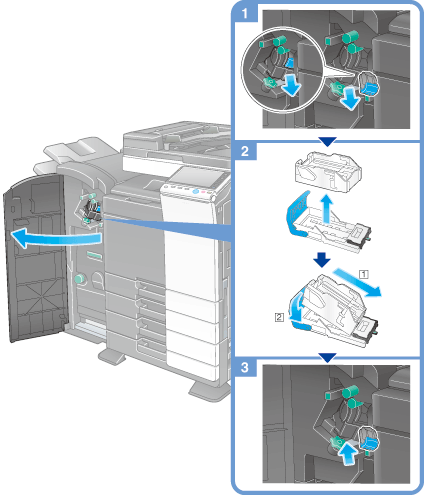 1
2
1
2
3