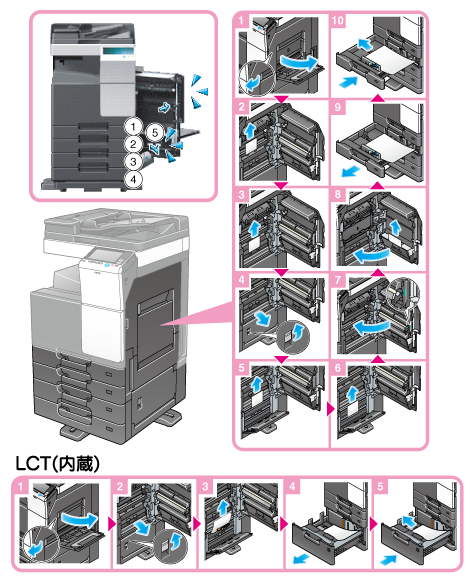 1
2
3
4
5

1
10
2
9
3
8
4
7
5
6

LCT(内蔵)

1
2
3
4
5