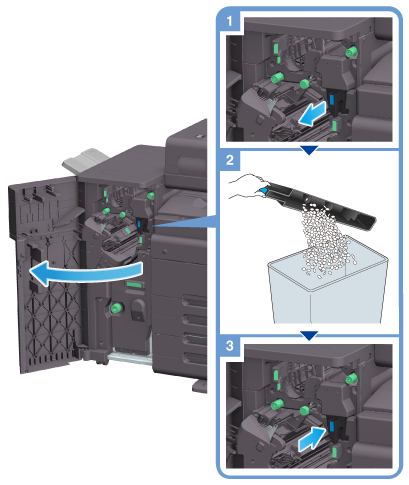 1
2
3