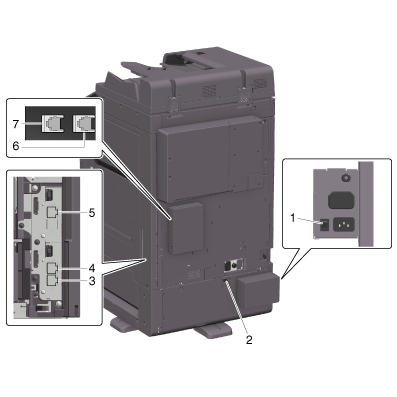 7
6
5
4
3
1
2