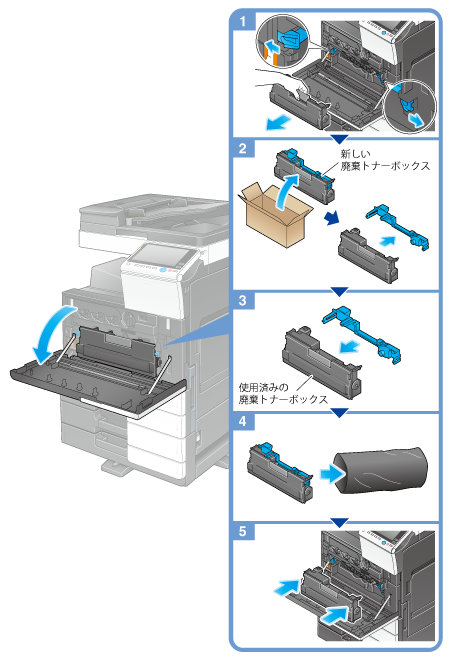 1

2

新しい
廃棄トナーボックス

3

使用済みの
廃棄トナーボックス

4

5